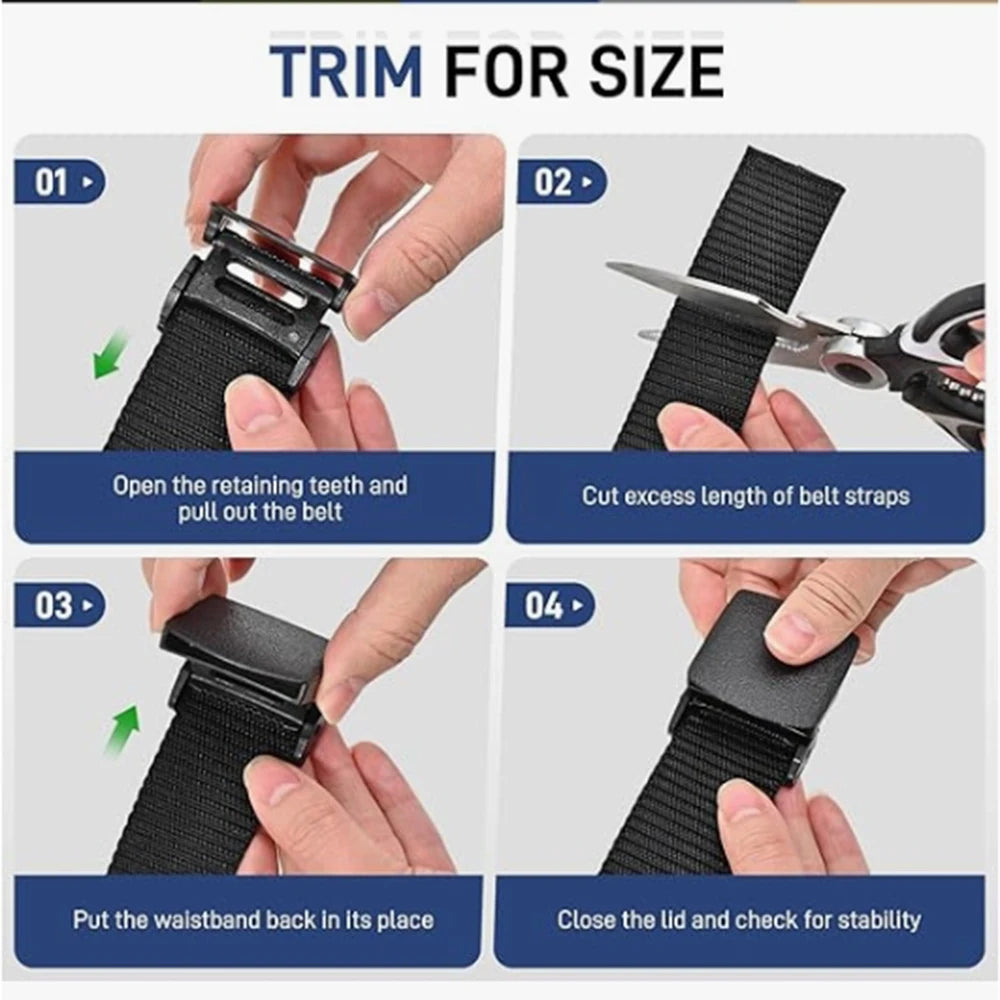 TRIM FOR SIZE

01

Open the retaining teeth and pull out the belt

02

Cut excess length of belt straps

03

Put the waistband back in its place

04

Close the lid and check for stability